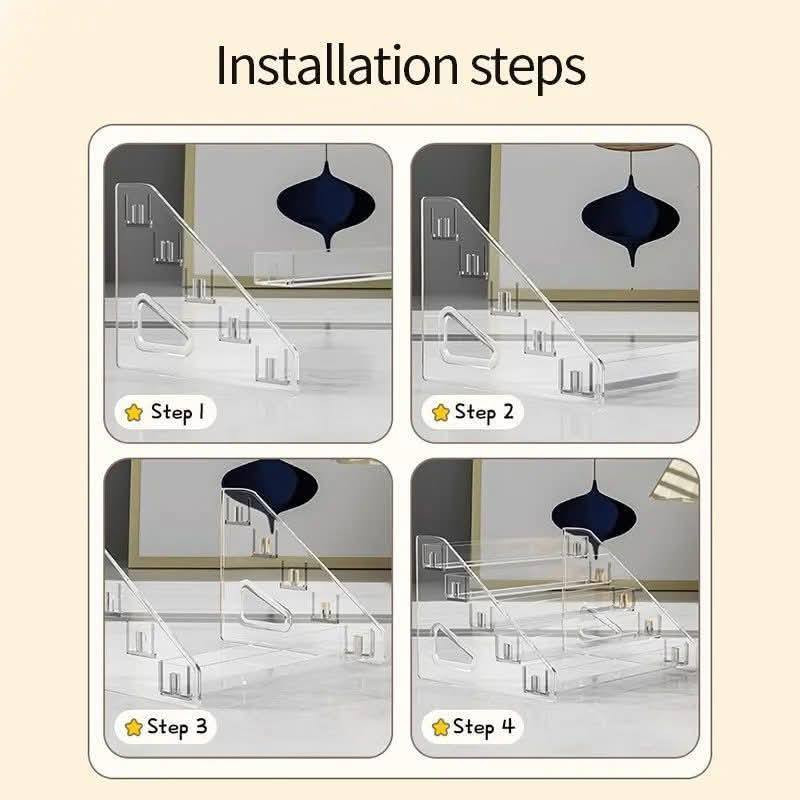 Installation steps

Step 1

Step 2

Step 3

Step 4